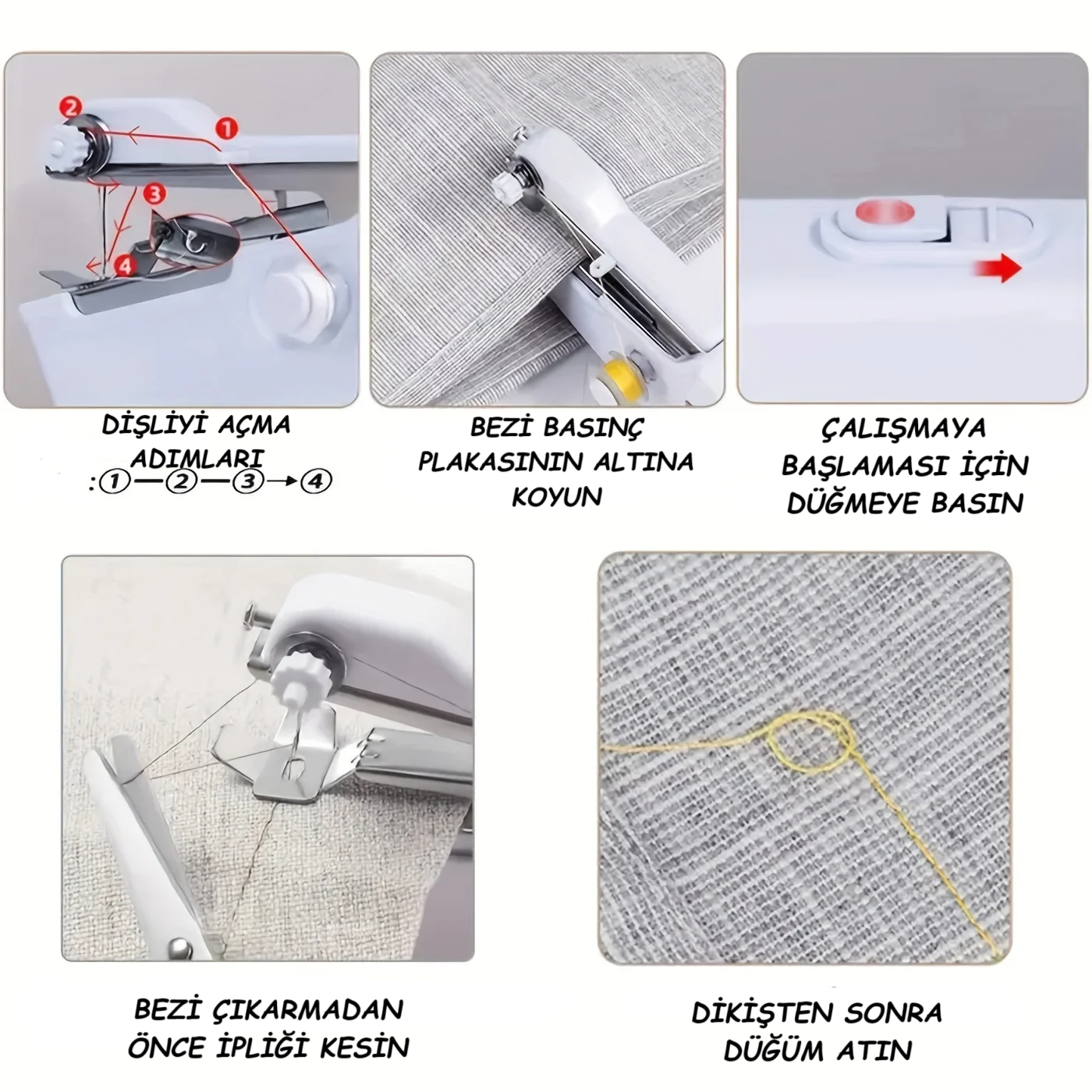 2
1
3
4

DİŞLİYİ AÇMA ADIMLARI :①—②—③→④

BEZİ BASINÇ PLAKASININ ALTINA KOYUN

ÇALIŞMAYA BAŞLAMASI İÇİN DÜĞMEYE BASIN

BEZİ ÇIKARMADAN ÖNCE İPLİĞİ KESİN

DİKİŞTEN SONRA DÜĞÜM ATIN